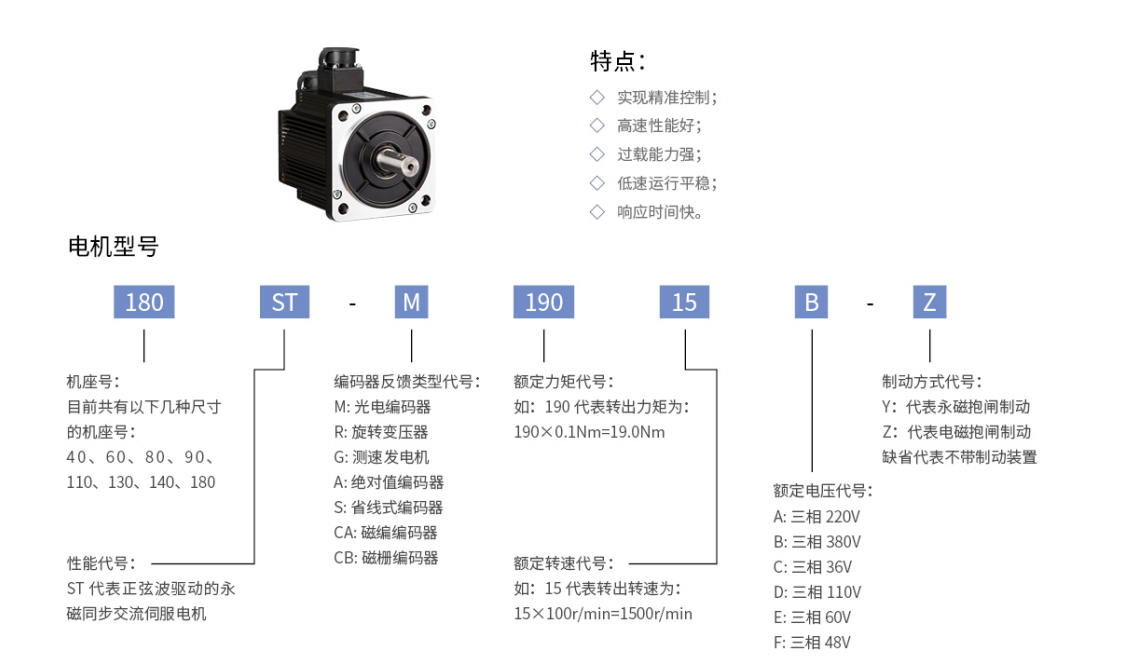 特点：
◇ 实现精准控制；
◇ 高速性能好；
◇ 过载能力强；
◇ 低速运行平稳；
◇ 响应时间快。

电机型号

180 ST - M 190 15 B - Z

机座号：
目前共有以下几种尺寸的机座号：
40、60、80、90、110、130、140、180

性能代号：
ST 代表正弦波驱动的永磁同步交流伺服电机

编码器反馈类型代号：
M: 光电编码器
R: 旋转变压器
G: 测速发电机
A: 绝对值编码器
S: 省线式编码器
CA: 磁编编码器
CB: 磁栅编码器

额定力矩代号：
如：190 代表转出力矩为：
190×0.1Nm=19.0Nm

额定转速代号：
如：15 代表转出转速为：
15×100r/min=1500r/min

额定电压代号：
A: 三相 220V
B: 三相 380V
C: 三相 36V
D: 三相 110V
E: 三相 60V
F: 三相 48V

制动方式代号：
Y：代表永磁抱闸制动
Z：代表电磁抱闸制动
缺省代表不带制动装置